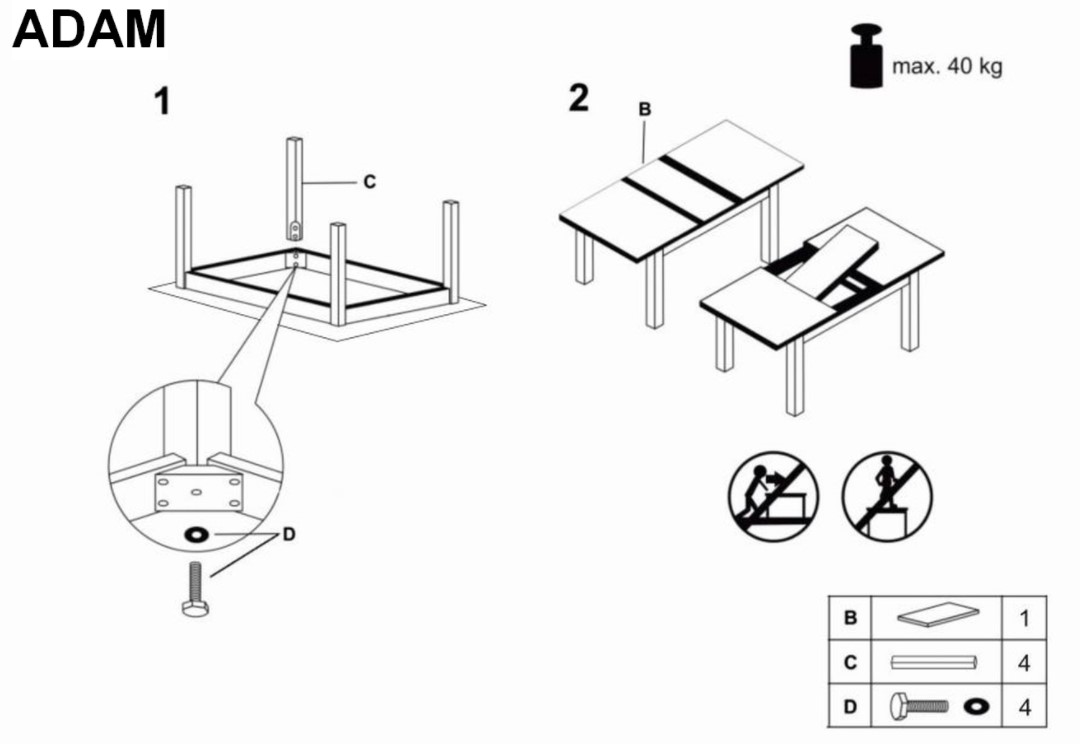 ADAM

max. 40 kg

1

C

D

2

B

| B | | 1 |
|---|---|---|
| C | | 4 |
| D | | 4 |