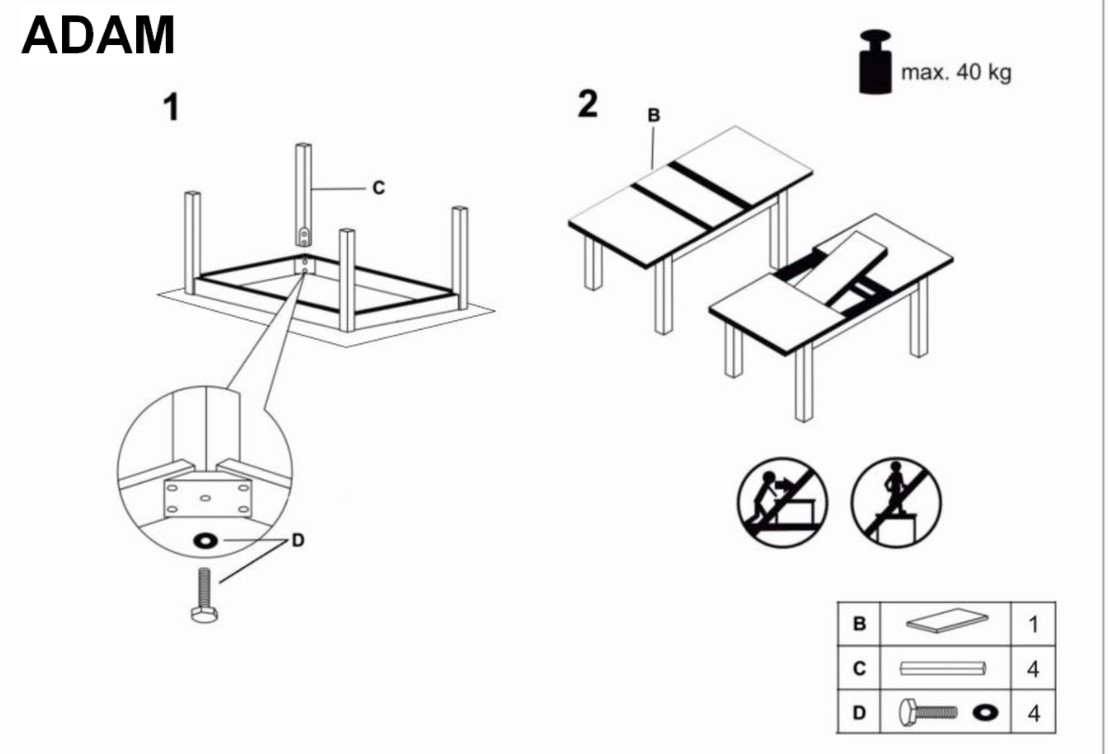 ADAM

max. 40 kg

1

C

D

2

B

| B |  | 1 |
|---|---|---|
| C |  | 4 |
| D |  | 4 |