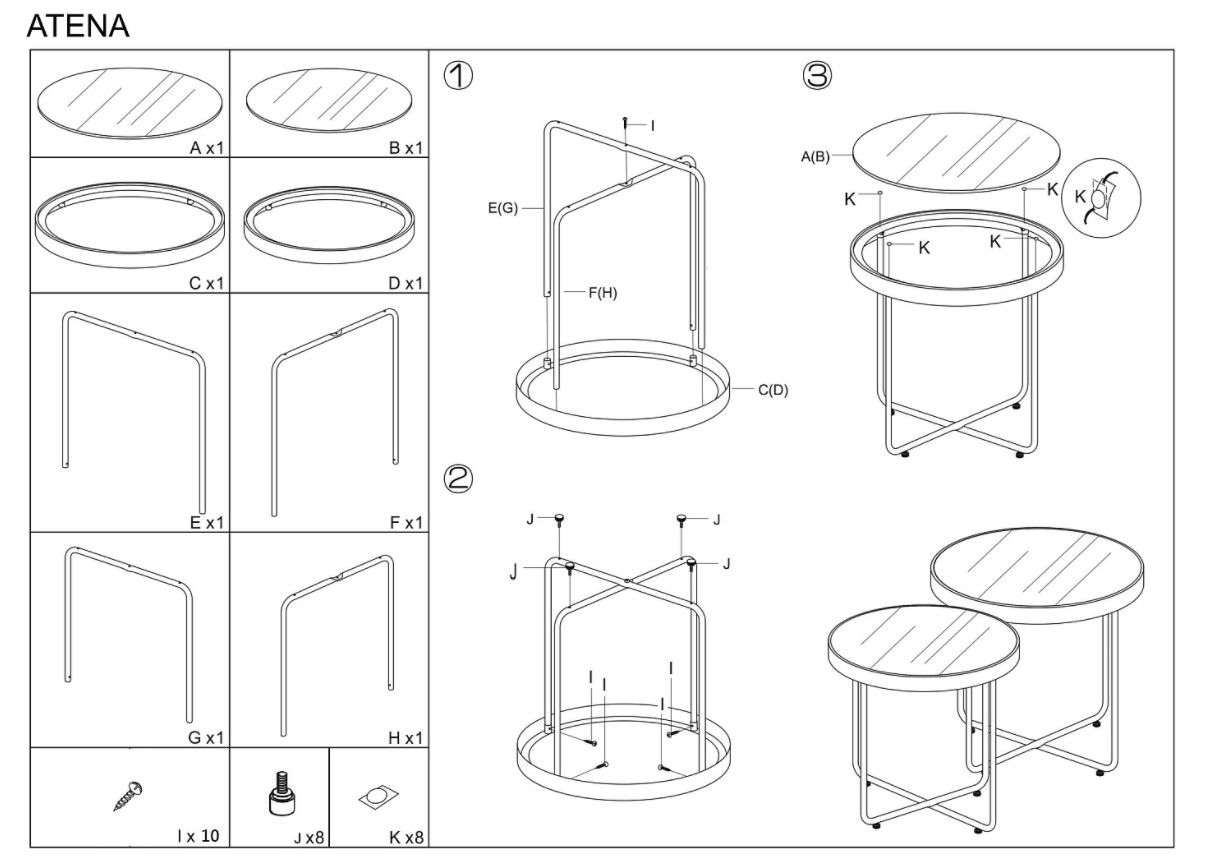 ATENA

A x1
B x1
C x1
D x1
E x1
F x1
G x1
H x1
I x 10
J x8
K x8

①
I
E(G)
F(H)
C(D)

②
J
J
J
J
I
I
I
I

③
A(B)
K
K
K
K
K