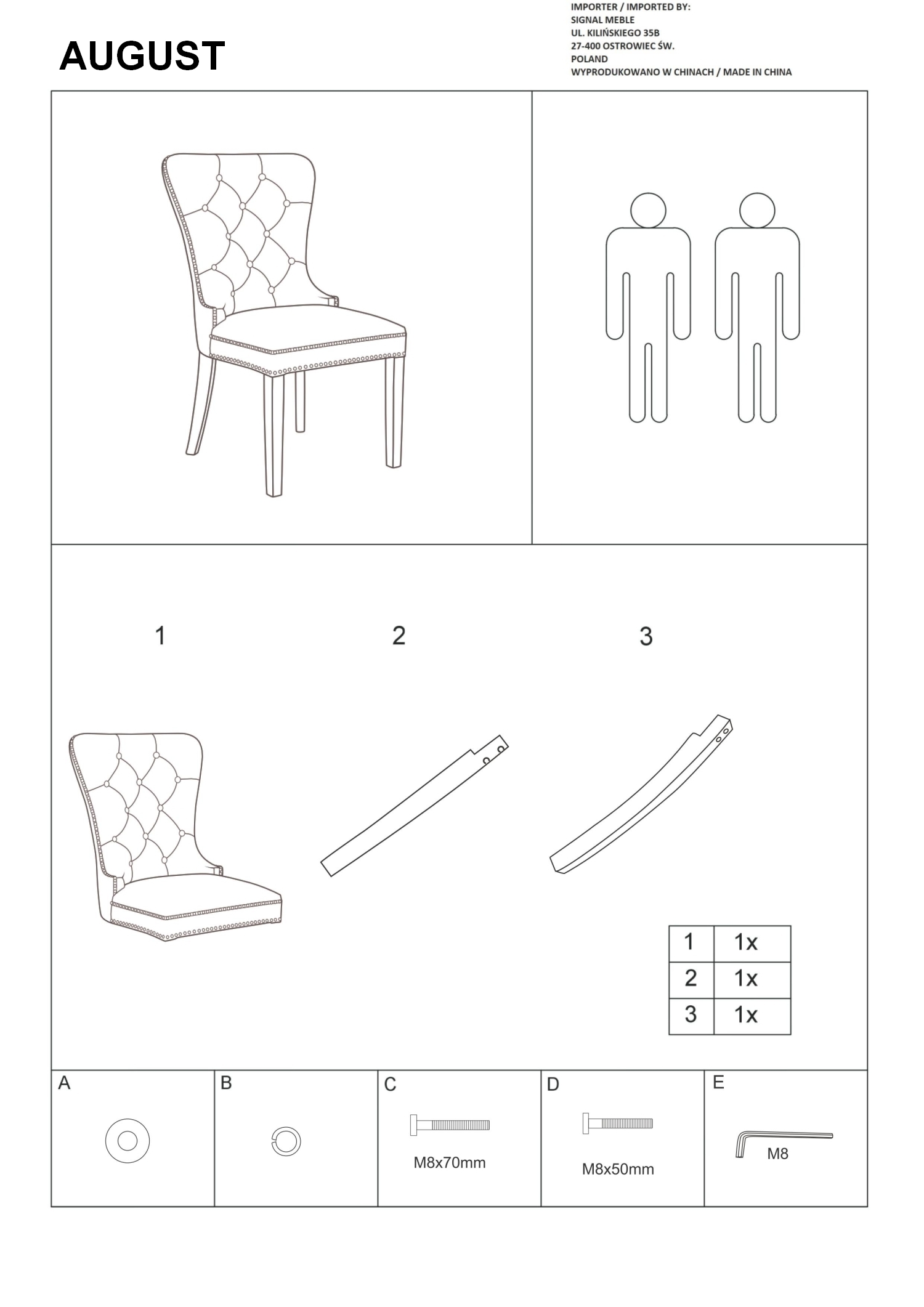 AUGUST

IMPORTER / IMPORTED BY:
SIGNAL MEBLE
UL. KILIŃSKIEGO 35B
27-400 OSTROWIEC ŚW.
POLAND
WYPRODUKOWANO W CHINACH / MADE IN CHINA

1

2

3

| 1 | 1x |
|---|---|
| 2 | 1x |
| 3 | 1x |

A

B

C

M8x70mm

D

M8x50mm

E

M8