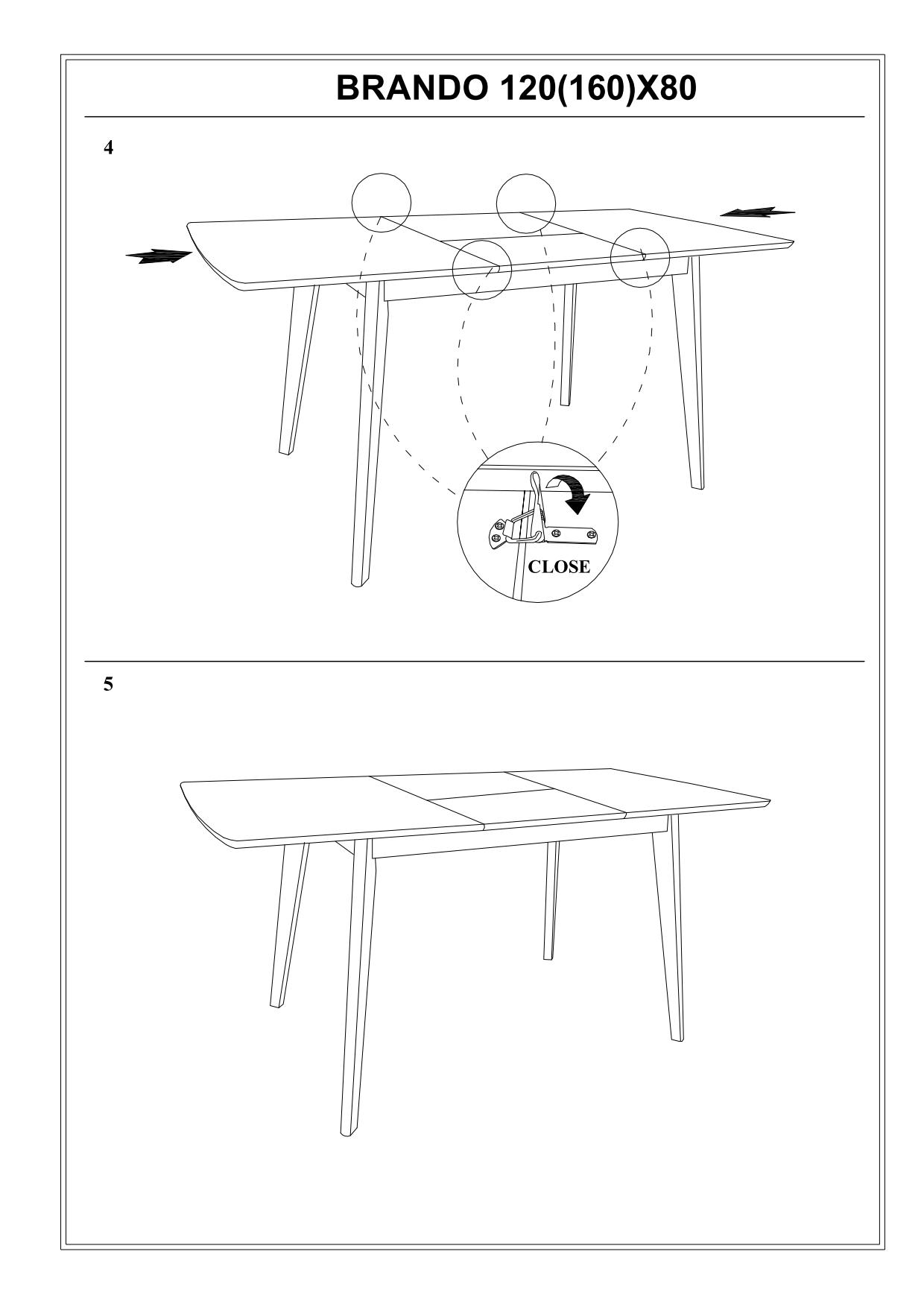 BRANDO 120(160)X80

4

CLOSE

5