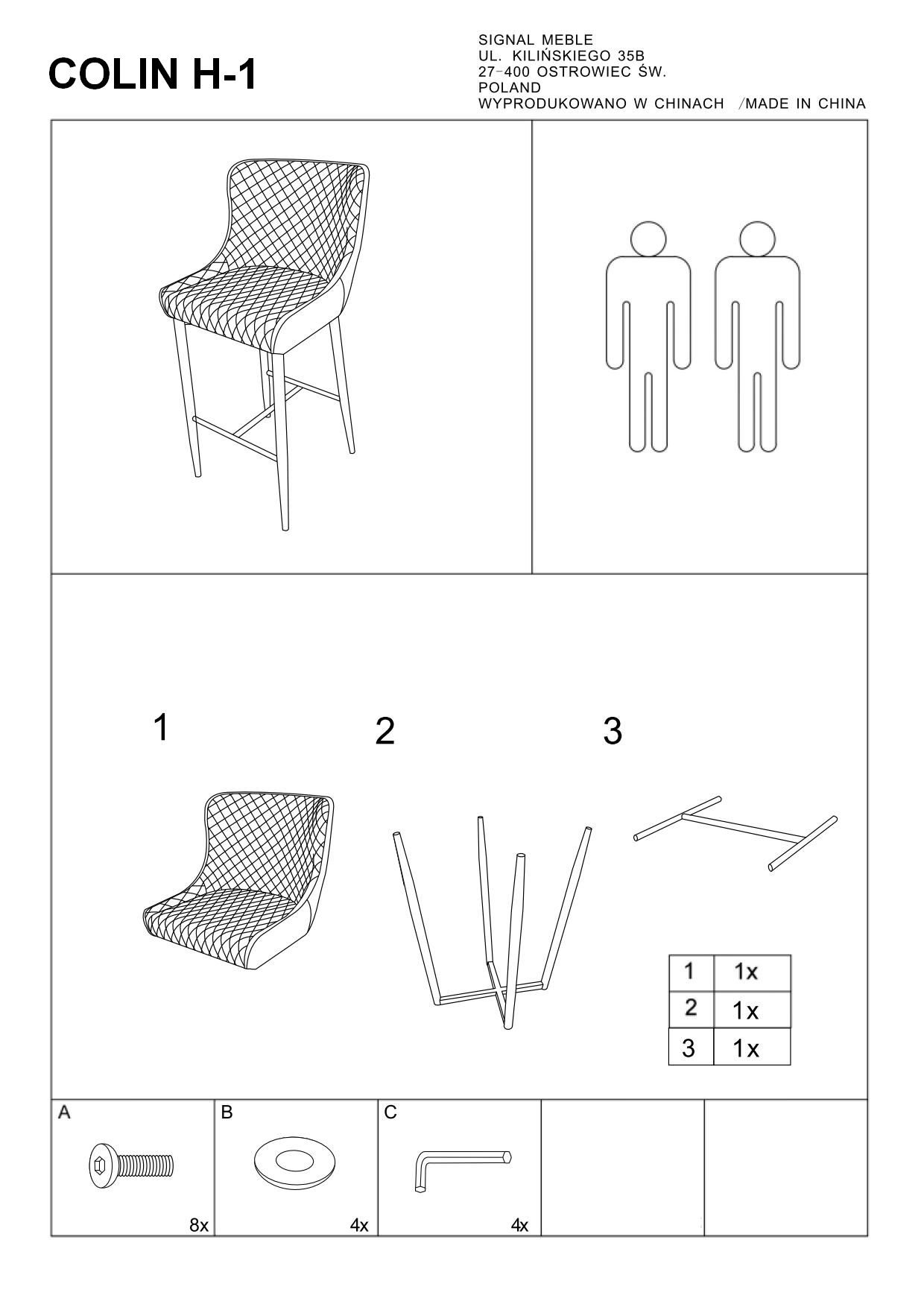 COLIN H-1

SIGNAL MEBLE
UL. KILIŃSKIEGO 35B
27-400 OSTROWIEC ŚW.
POLAND
WYPRODUKOWANO W CHINACH /MADE IN CHINA

1

2

3

| 1 | 1x |
|---|---|
| 2 | 1x |
| 3 | 1x |

A
8x

B
4x

C
4x