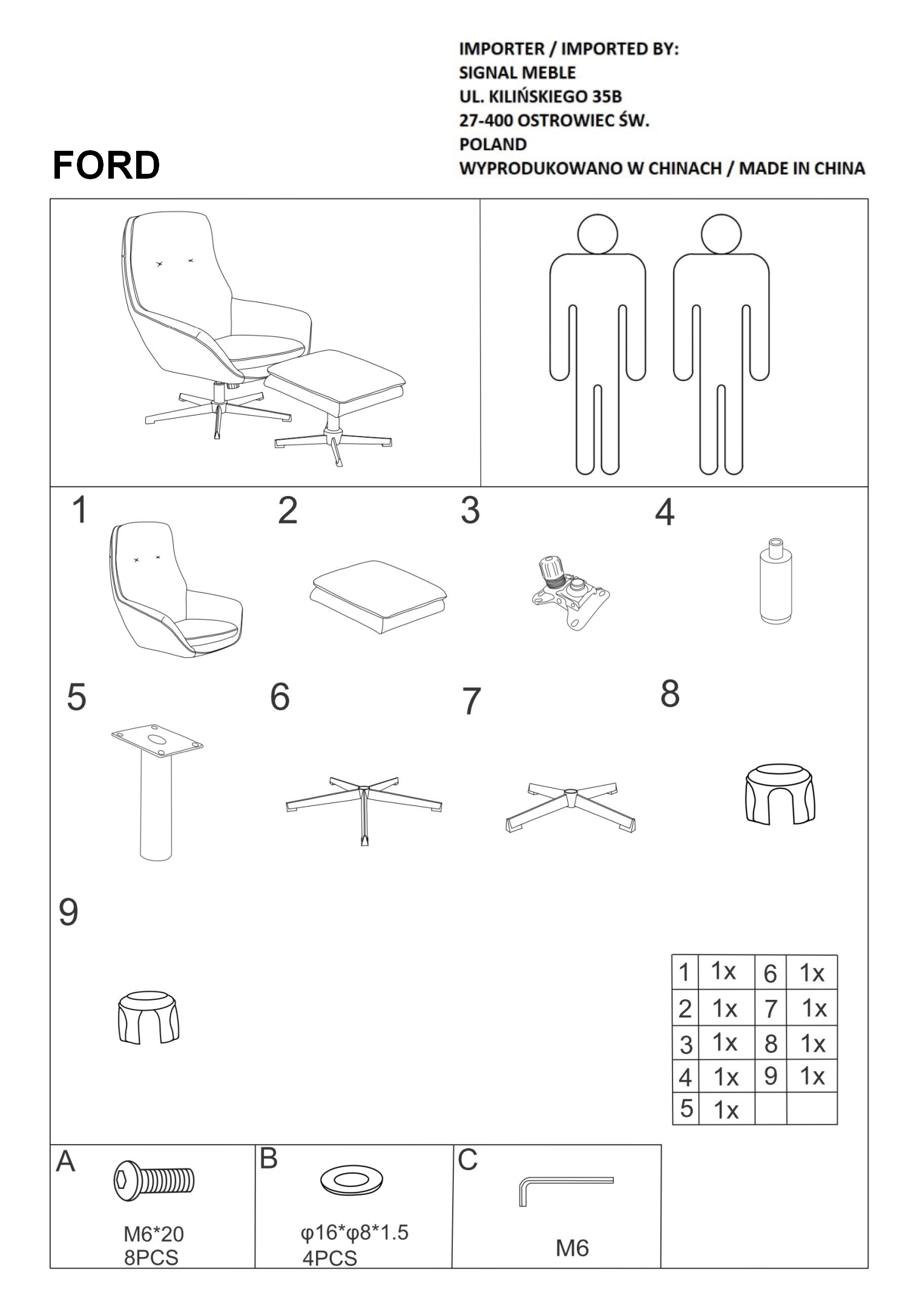 IMPORTER / IMPORTED BY:
SIGNAL MEBLE
UL. KILIŃSKIEGO 35B
27-400 OSTROWIEC ŚW.
POLAND
WYPRODUKOWANO W CHINACH / MADE IN CHINA

FORD

1

2

3

4

5

6

7

8

9

| 1 | 1x | 6 | 1x |
|---|---|---|---|
| 2 | 1x | 7 | 1x |
| 3 | 1x | 8 | 1x |
| 4 | 1x | 9 | 1x |
| 5 | 1x | | |

A
M6*20
8PCS

B
φ16*φ8*1.5
4PCS

C
M6