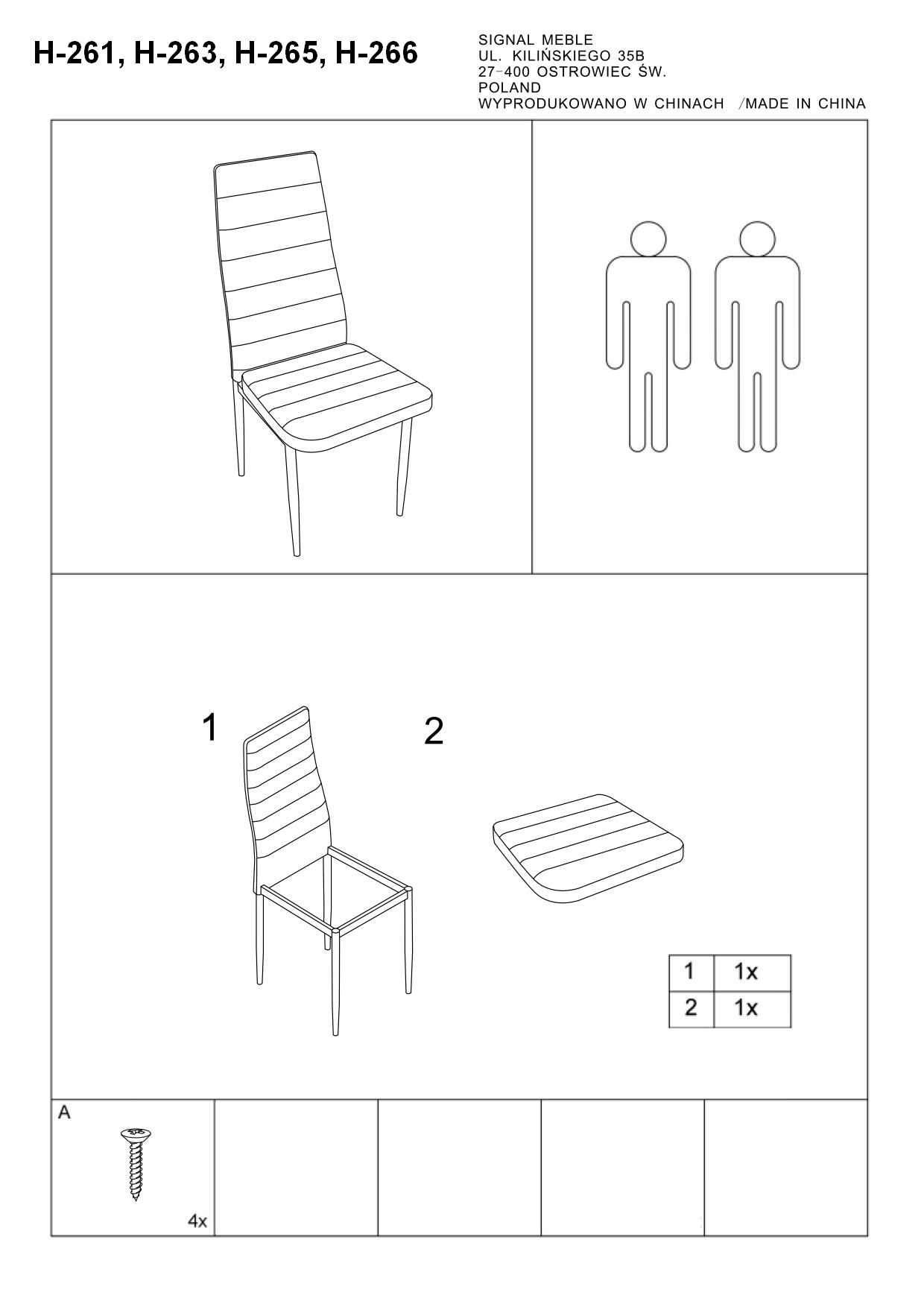 H-261, H-263, H-265, H-266

SIGNAL MEBLE
UL. KILIŃSKIEGO 35B
27-400 OSTROWIEC ŚW.
POLAND
WYPRODUKOWANO W CHINACH /MADE IN CHINA

1

2

| 1 | 1x |
|---|---|
| 2 | 1x |

A

4x