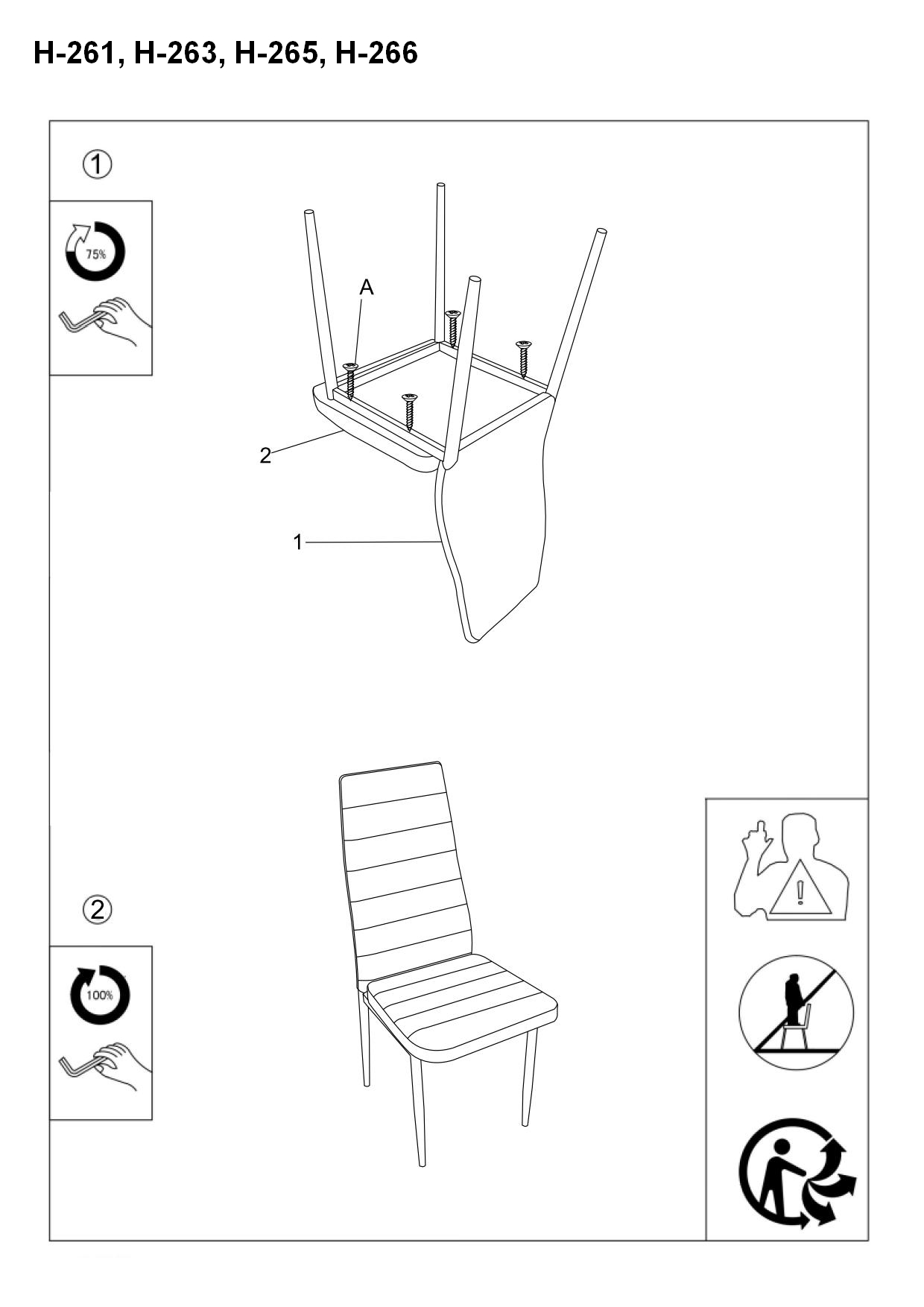 H-261, H-263, H-265, H-266

①

75%

A

2

1

②

100%