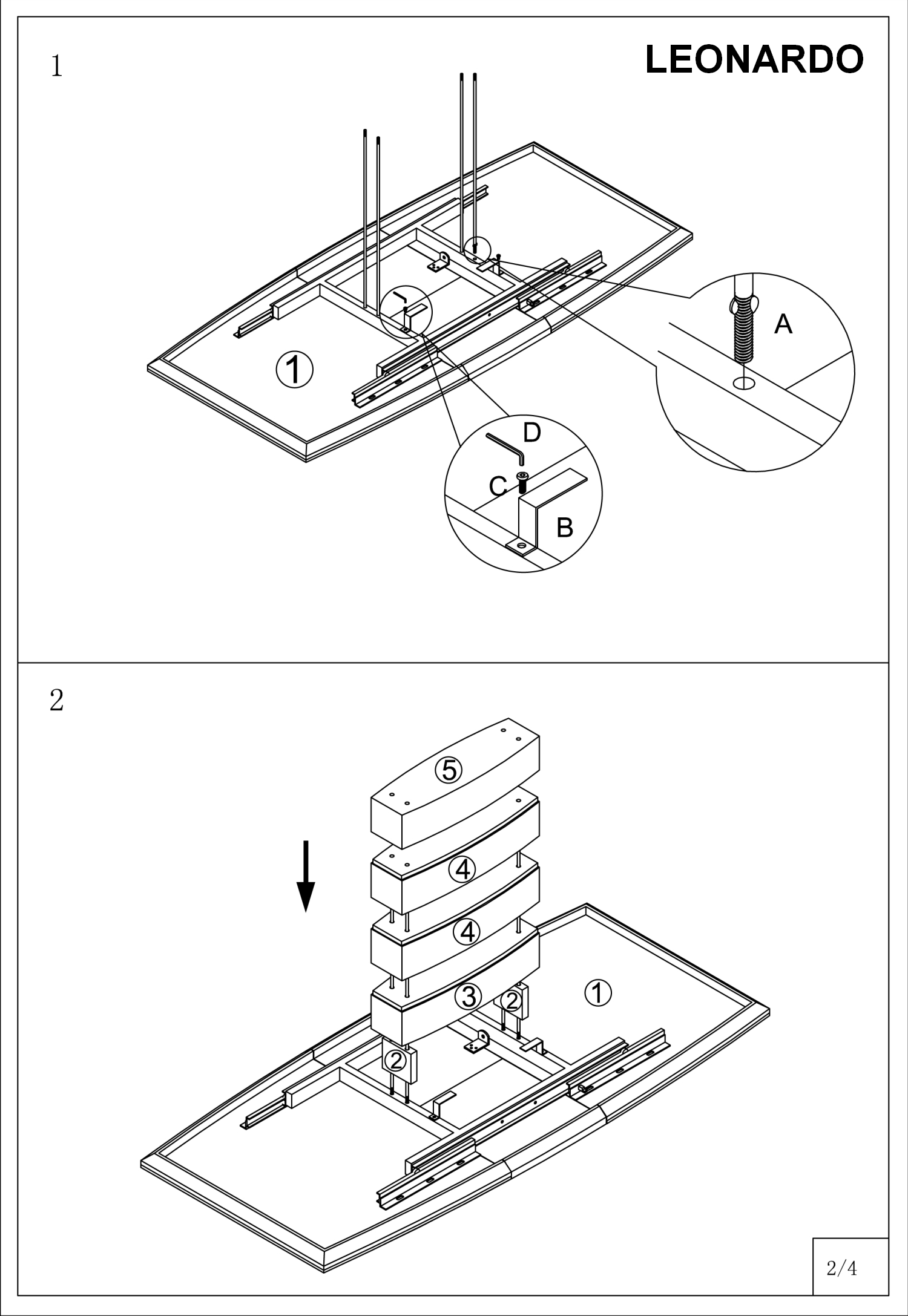 1

LEONARDO

①

A

D

C

B

2

⑤

④

④

③

②

①

②

2/4