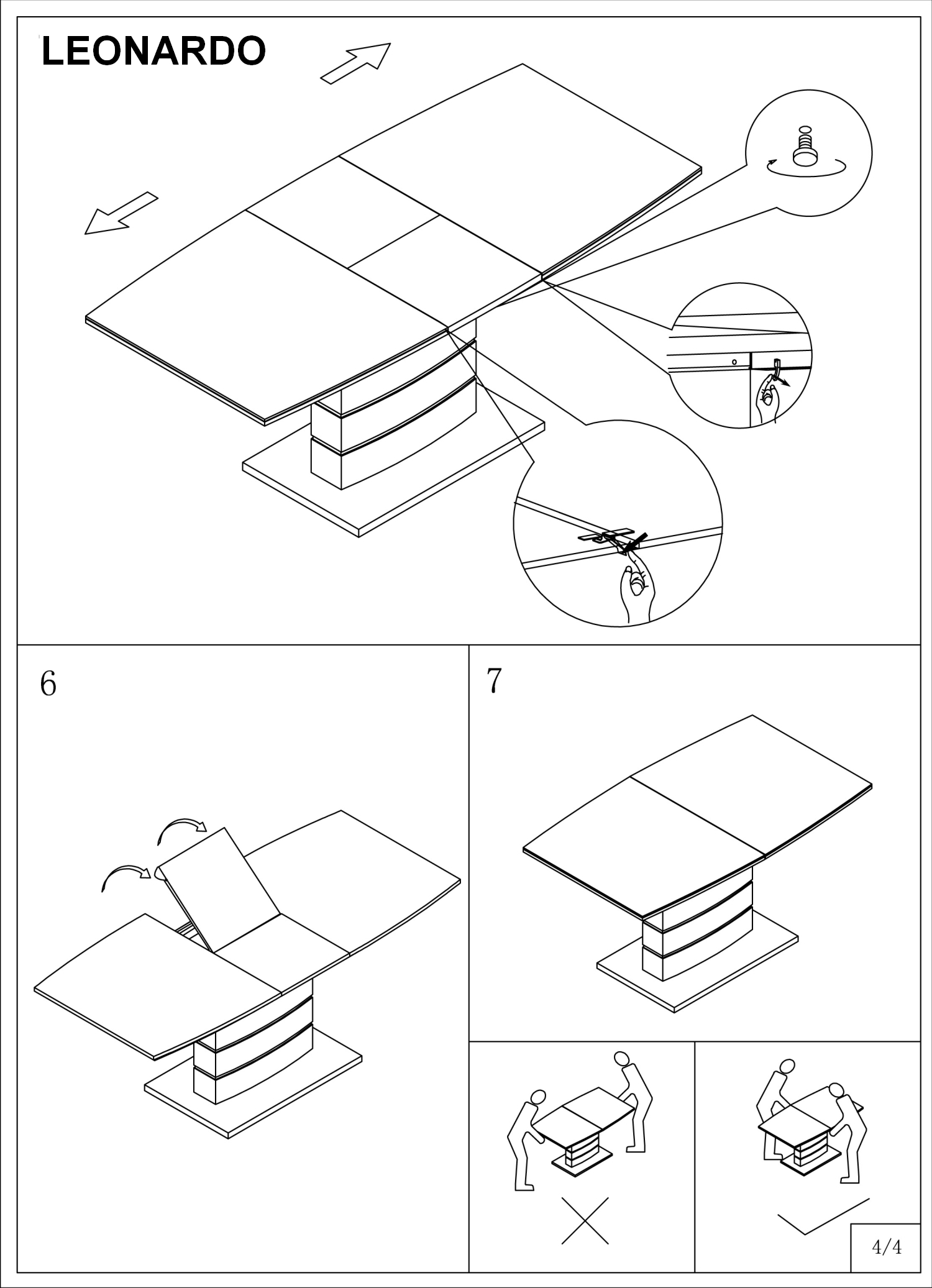 LEONARDO

6

7

4/4