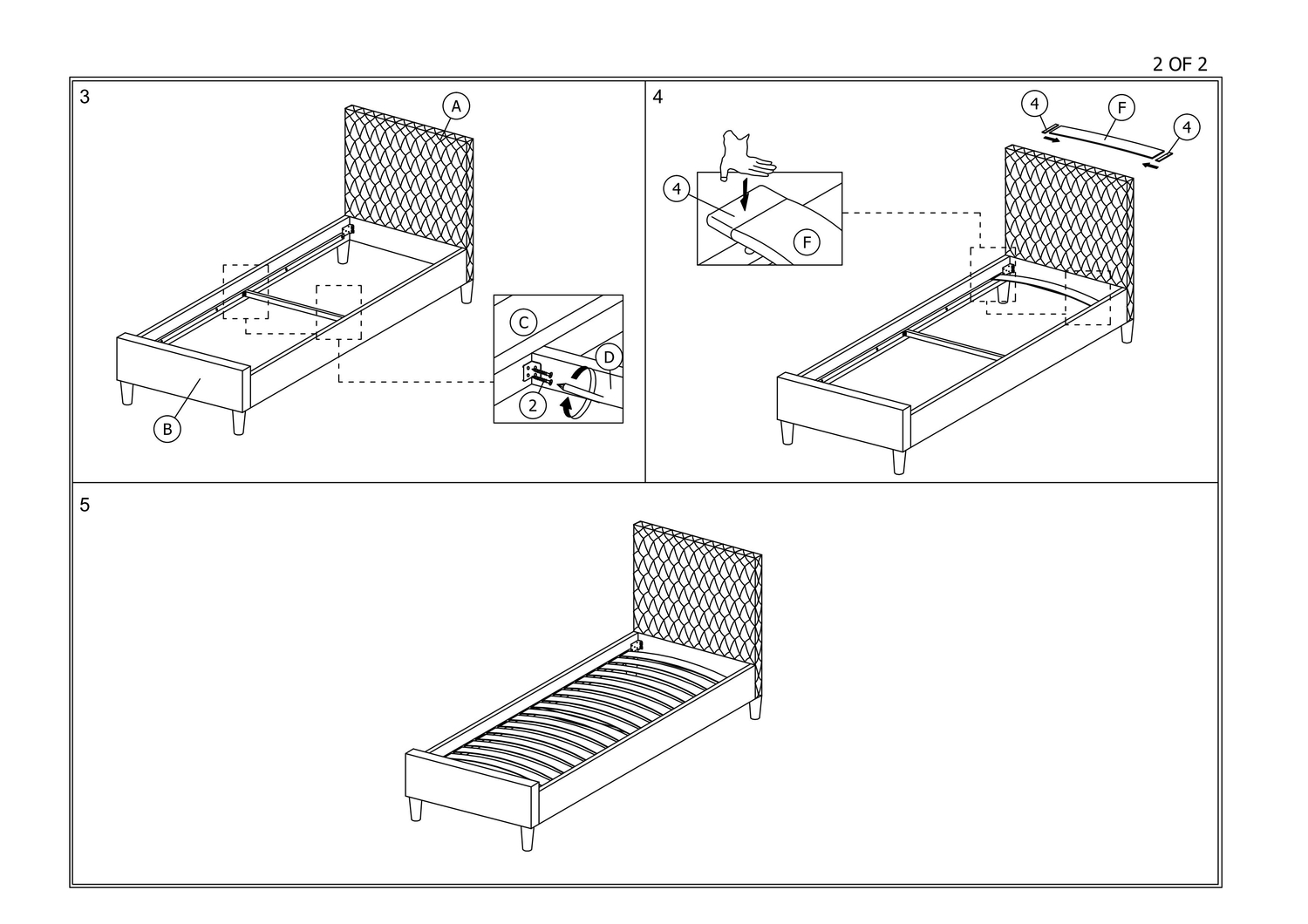 2 OF 2

3

A

B

C

D

2

4

4

F

4

4

F

5