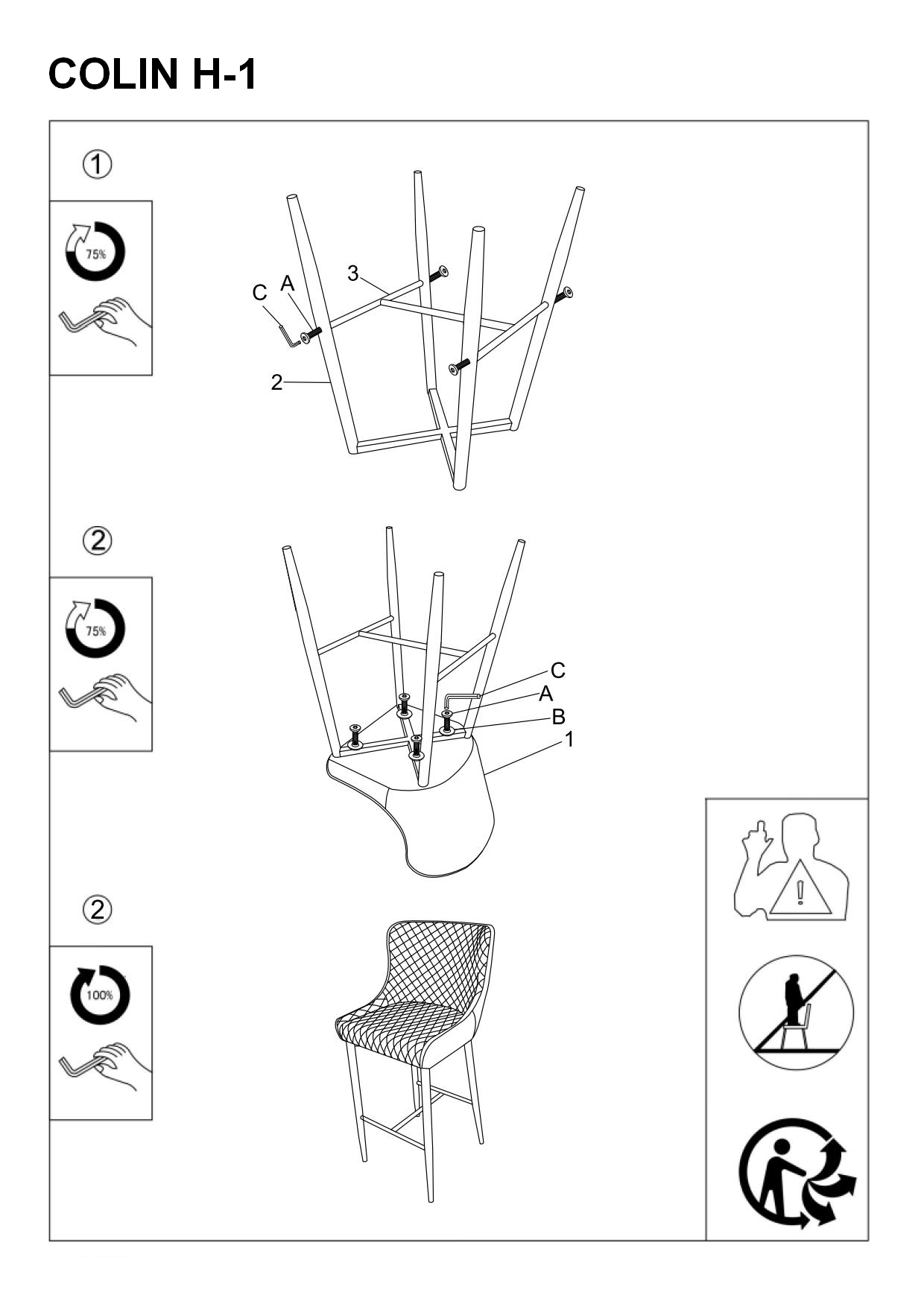 COLIN H-1

①

75%

C A 3

2

②

75%

C
A
B
1

②

100%